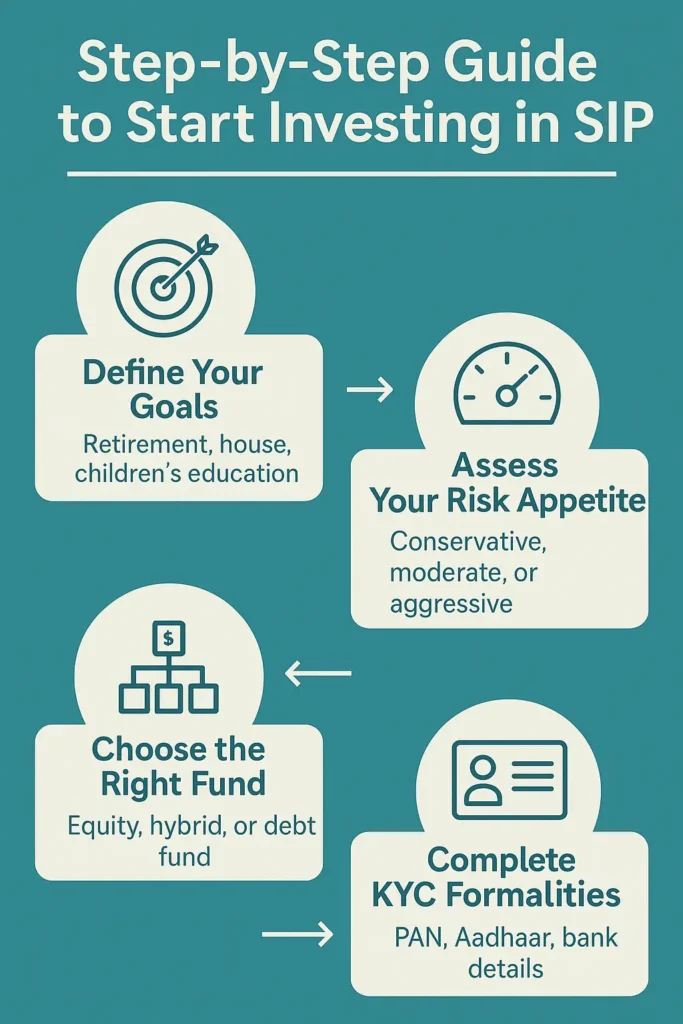 Step-by-Step Guide to Start Investing in SIP

Define Your Goals
Retirement, house, children's education

Assess Your Risk Appetite
Conservative, moderate, or aggressive

$

Choose the Right Fund
Equity, hybrid, or debt fund

Complete KYC Formalities
PAN, Aadhaar, bank details